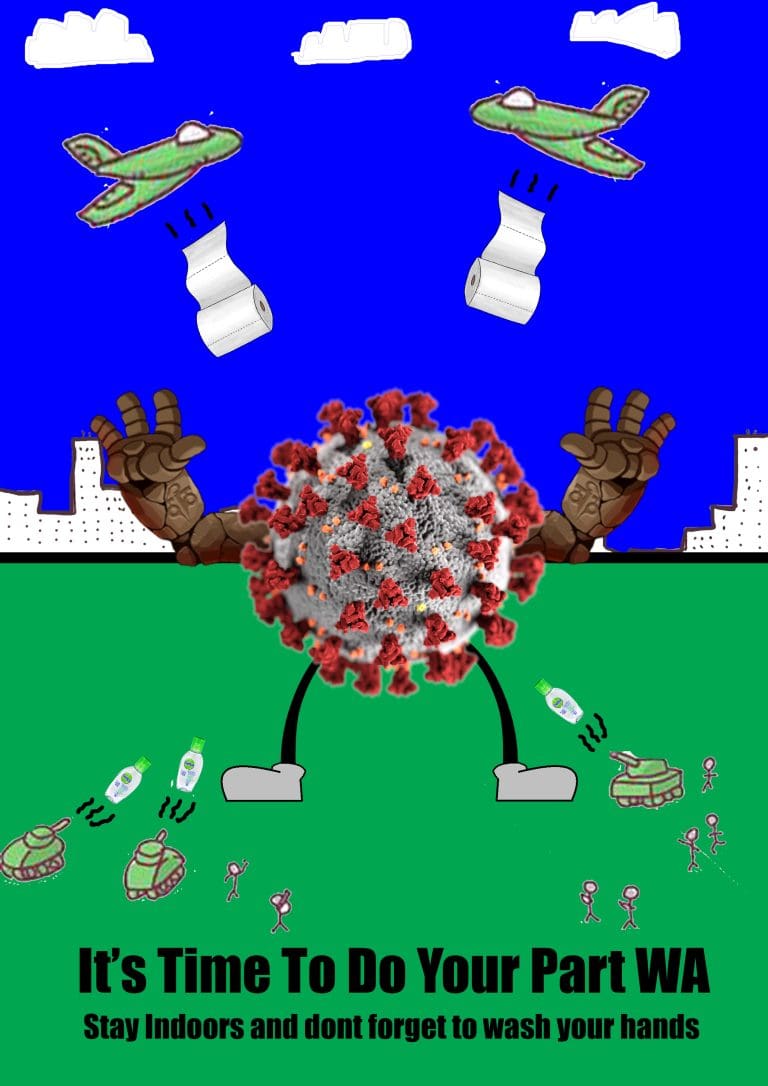 It's Time To Do Your Part WA
Stay Indoors and dont forget to wash your hands